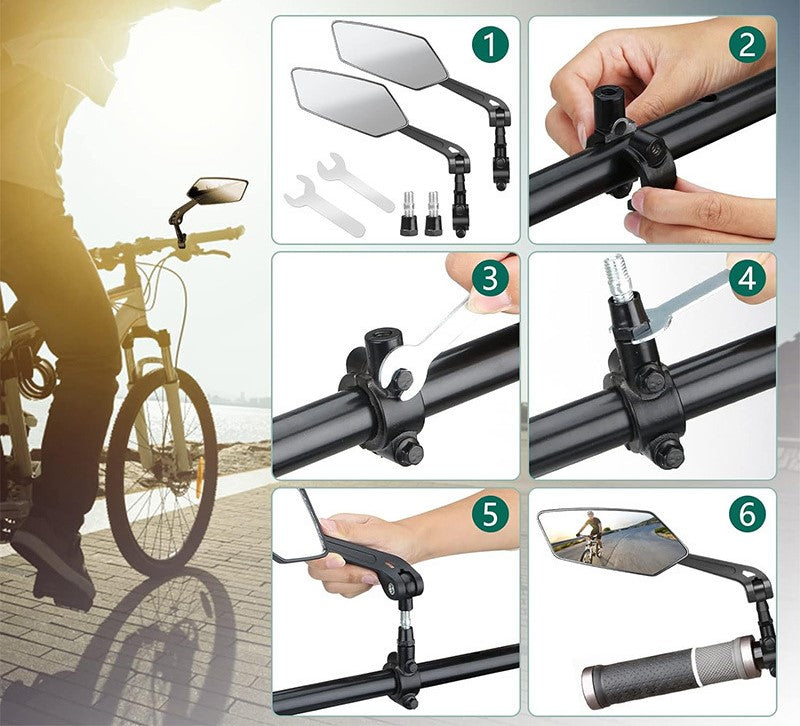 1
2
3
4
5
6